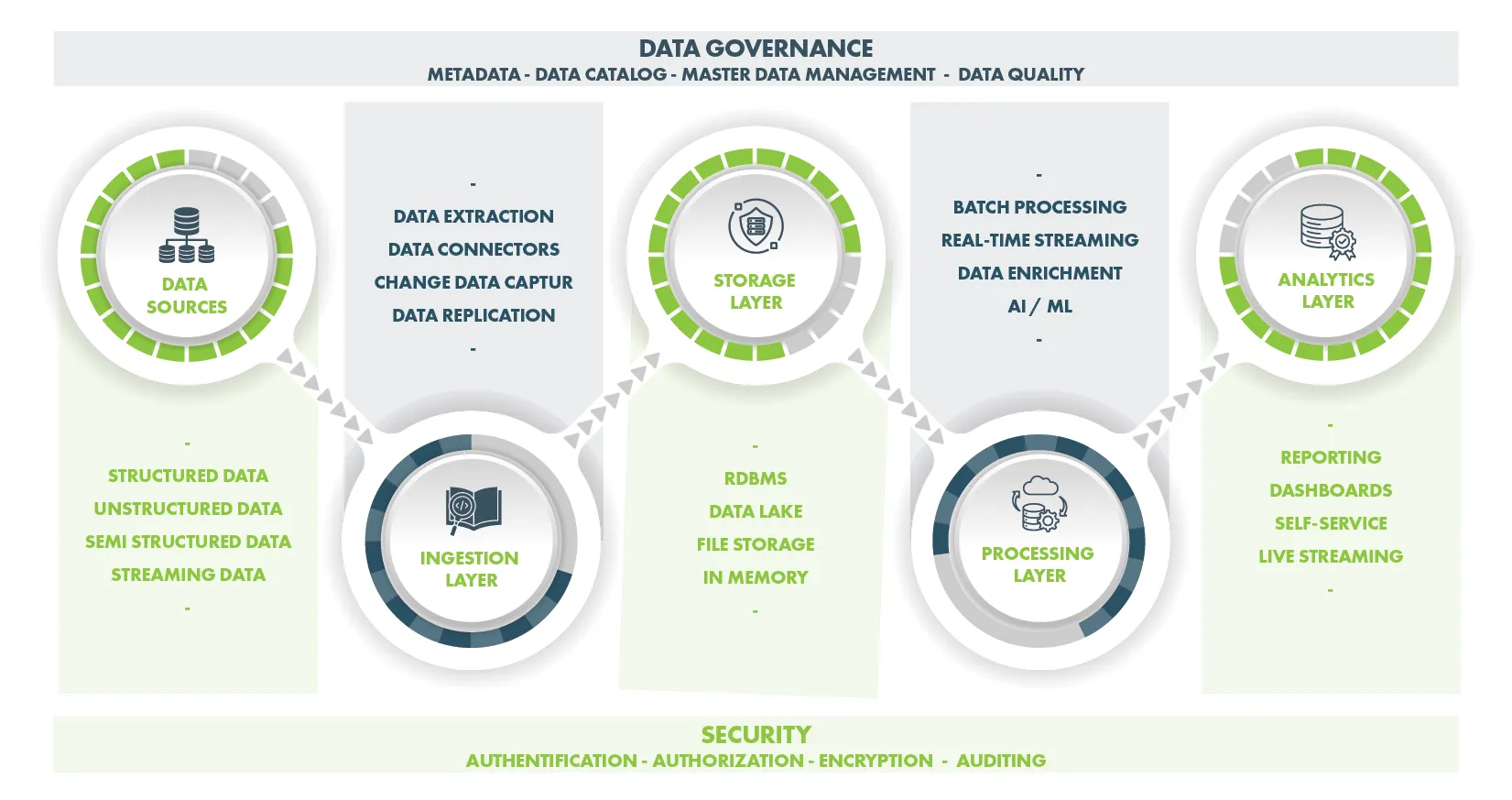 DATA GOVERNANCE
METADATA - DATA CATALOG - MASTER DATA MANAGEMENT - DATA QUALITY

DATA SOURCES

-
STRUCTURED DATA
UNSTRUCTURED DATA
SEMI STRUCTURED DATA
STREAMING DATA
-

-
DATA EXTRACTION
DATA CONNECTORS
CHANGE DATA CAPTUR
DATA REPLICATION
-

INGESTION LAYER

STORAGE LAYER

-
RDBMS
DATA LAKE
FILE STORAGE
IN MEMORY
-

-
BATCH PROCESSING
REAL-TIME STREAMING
DATA ENRICHMENT
AI / ML
-

PROCESSING LAYER

ANALYTICS LAYER

-
REPORTING
DASHBOARDS
SELF-SERVICE
LIVE STREAMING
-

SECURITY
AUTHENTIFICATION - AUTHORIZATION - ENCRYPTION - AUDITING