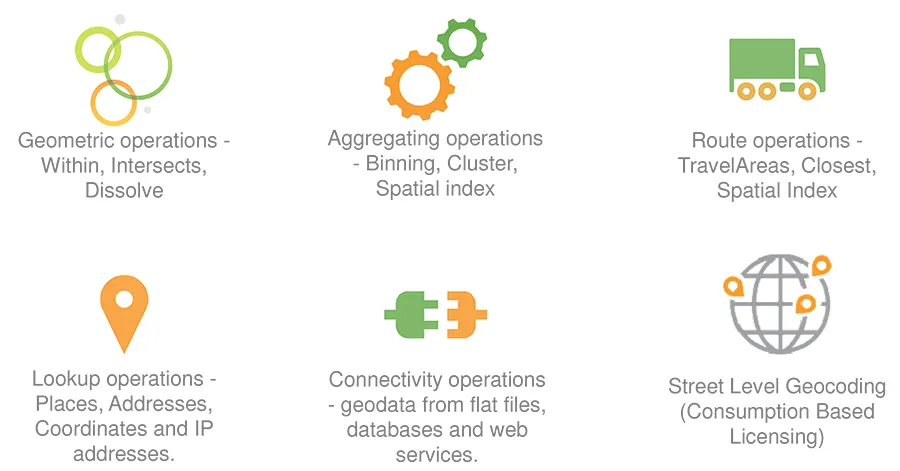 Geometric operations - Within, Intersects, Dissolve

Aggregating operations - Binning, Cluster, Spatial index

Route operations - TravelAreas, Closest, Spatial Index

Lookup operations - Places, Addresses, Coordinates and IP addresses.

Connectivity operations - geodata from flat files, databases and web services.

Street Level Geocoding (Consumption Based Licensing)